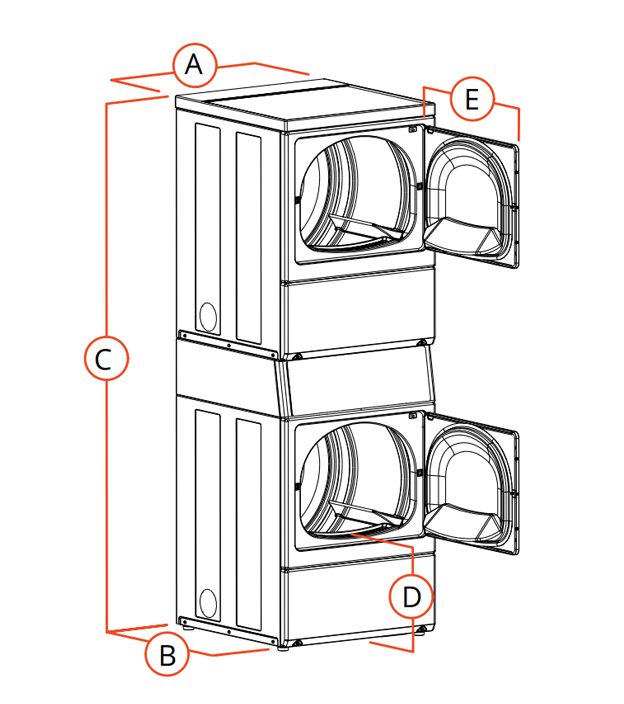 A
E
C
D
B